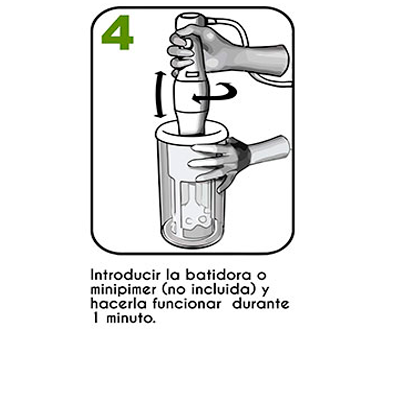 4

Introducir la batidora o minipimer (no incluida) y hacerla funcionar durante 1 minuto.