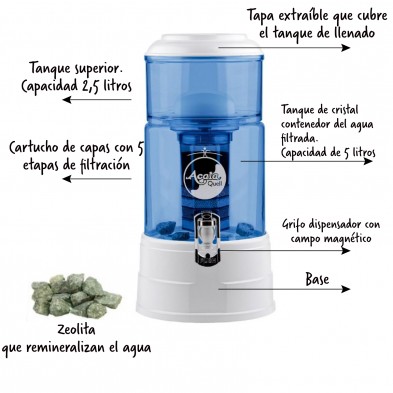 Tapa extraíble que cubre el tanque de llenado

Tanque superior. Capacidad 2,5 litros

Tanque de cristal contenedor del agua filtrada. Capacidad de 5 litros

Cartucho de capas con 5 etapas de filtración

Acala Quell

Grifo dispensador con campo magnético

Base

Zeolita que remineralizan el agua